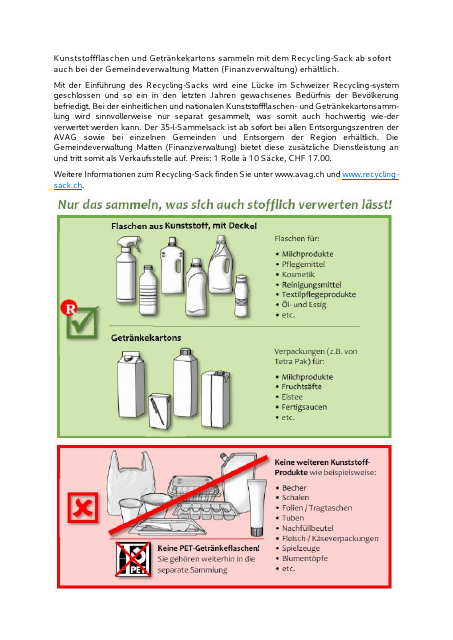 Kunststoffflaschen und Getränkekartons sammeln mit dem Recycling-Sack ab sofort auch bei der Gemeindeverwaltung Matten (Finanzverwaltung) erhältlich.

Mit der Einführung des Recycling-Sacks wird eine Lücke im Schweizer Recycling-system geschlossen und so ein in den letzten Jahren gewachsenes Bedürfnis der Bevölkerung befriedigt. Bei der einheitlichen und nationalen Kunststoffflaschen- und Getränkekartonsammlung wird sinnvollerweise nur separat gesammelt, was somit auch hochwertig wie-der verwertet werden kann. Der 35-l-Sammelsack ist ab sofort bei allen Entsorgungszentren der AVAG sowie bei einzelnen Gemeinden und Entsorgern der Region erhältlich. Die Gemeindeverwaltung Matten (Finanzverwaltung) bietet diese zusätzliche Dienstleistung an und tritt somit als Verkaufsstelle auf. Preis: 1 Rolle à 10 Säcke, CHF 17.00.

Weitere Informationen zum Recycling-Sack finden Sie unter www.avag.ch und www.recycling-sack.ch.

Nur das sammeln, was sich auch stofflich verwerten lässt!

Flaschen aus Kunststoff, mit Deckel

Flaschen für:
• Milchprodukte
• Pflegemittel
• Kosmetik
• Reinigungsmittel
• Textilpflegeprodukte
• Öl- und Essig
• etc.

R

Getränkekartons

Verpackungen (z.B. von Tetra Pak) für:
• Milchprodukte
• Fruchtsäfte
• Eistee
• Fertigsaucen
• etc.

Keine weiteren Kunststoff-Produkte wie beispielsweise:
• Becher
• Schalen
• Folien / Tragtaschen
• Tuben
• Nachfüllbeutel
• Fleisch-/ Käseverpackungen
• Spielzeuge
• Blumentöpfe
• etc.

PET
Keine PET-Getränkeflaschen! Sie gehören weiterhin in die separate Sammlung